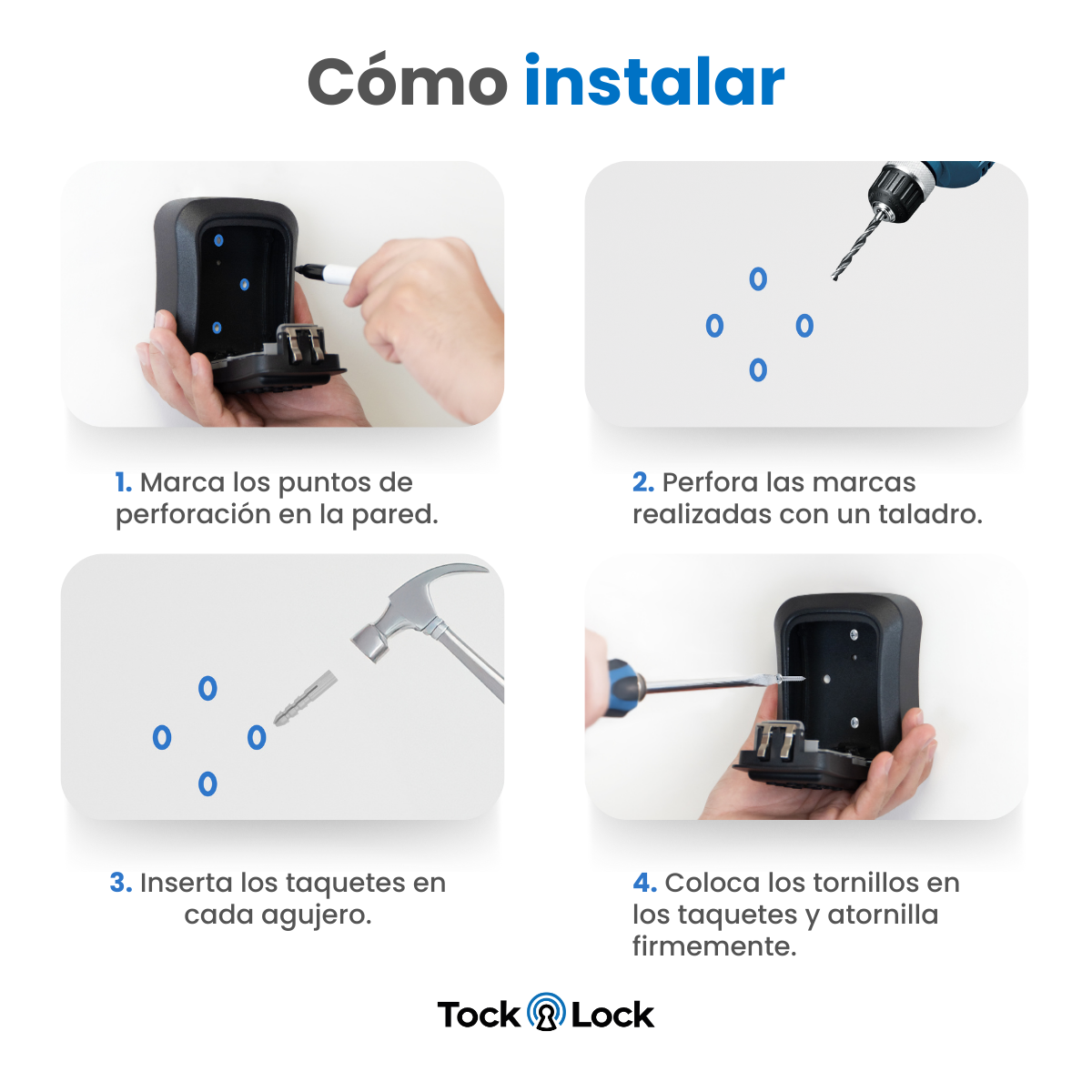 Cómo instalar

1. Marca los puntos de perforación en la pared.

2. Perfora las marcas realizadas con un taladro.

3. Inserta los taquetes en cada agujero.

4. Coloca los tornillos en los taquetes y atornilla firmemente.

Tock Lock